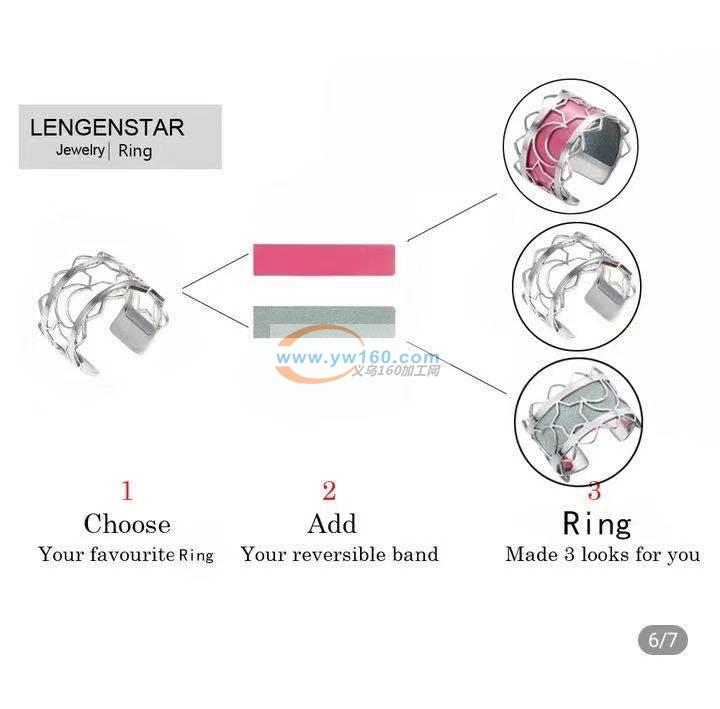 LENGENSTAR
Jewelry | Ring

www.yw160.com
义乌160加工网

1
Choose
Your favourite Ring

2
Add
Your reversible band

3
Ring
Made 3 looks for you

6/7