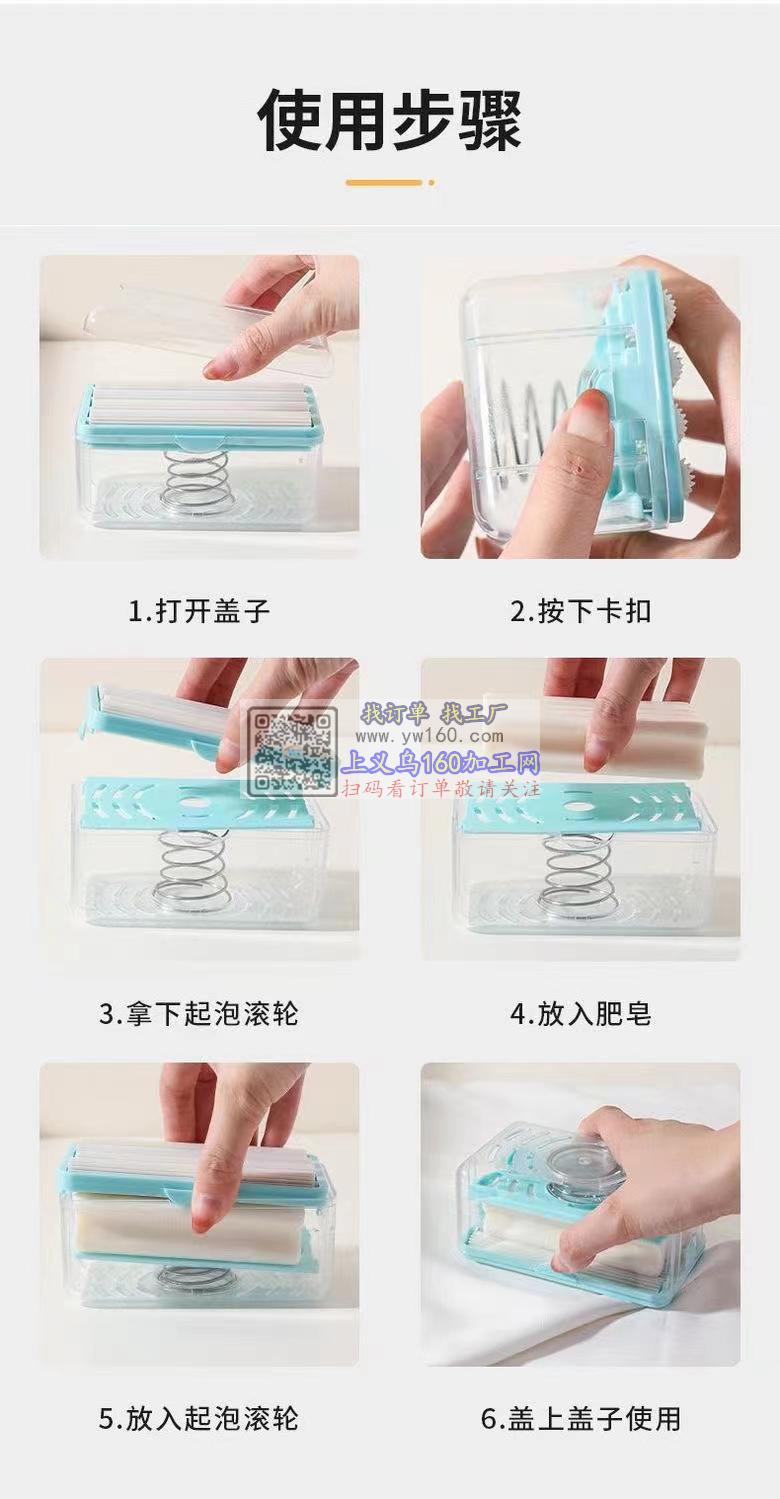 使用步骤

1.打开盖子

2.按下卡扣

找订单 找工厂
www.yw160.com
上义乌160加工网
扫码看订单敬请关注

3.拿下起泡滚轮

4.放入肥皂

5.放入起泡滚轮

6.盖上盖子使用